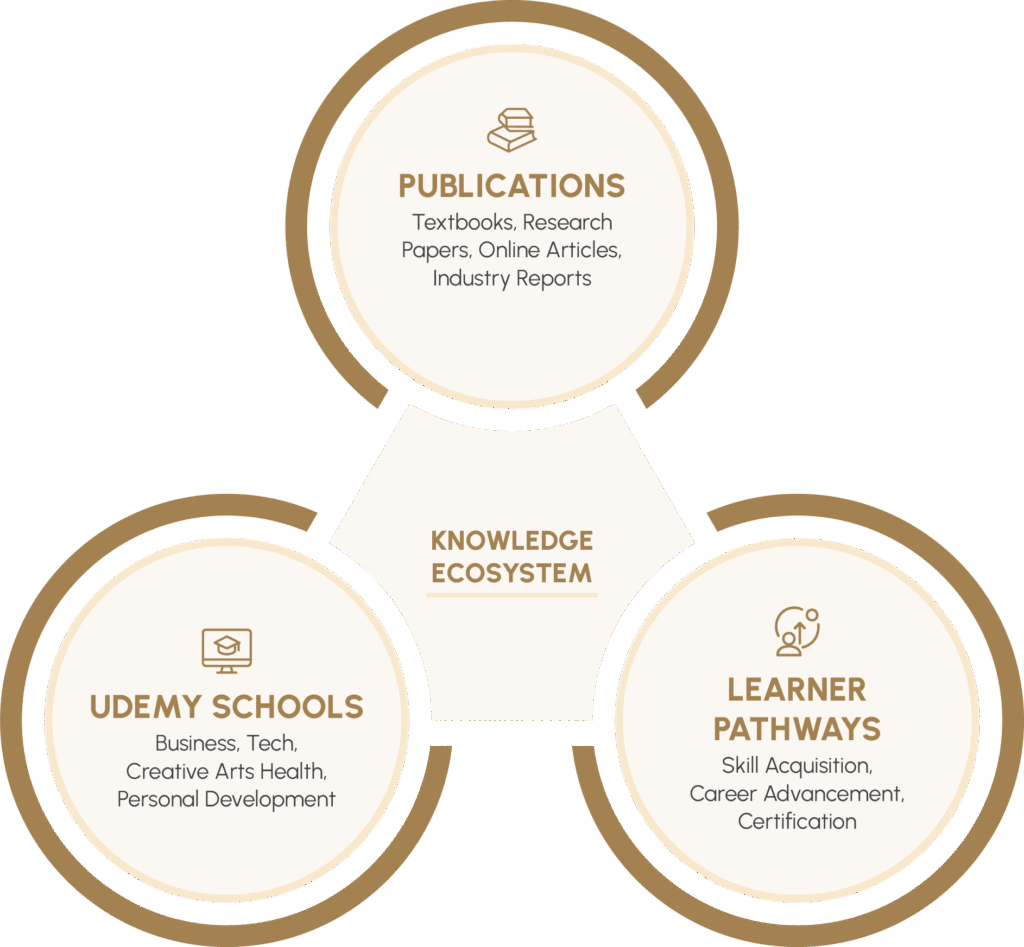 PUBLICATIONS
Textbooks, Research Papers, Online Articles, Industry Reports

KNOWLEDGE ECOSYSTEM

UDEMY SCHOOLS
Business, Tech, Creative Arts Health, Personal Development

LEARNER PATHWAYS
Skill Acquisition, Career Advancement, Certification